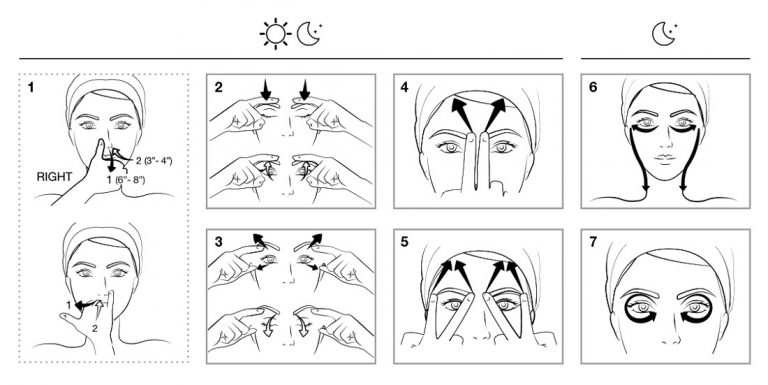 1
RIGHT
2 (3"- 4")
1 (6"- 8")
1
2

2

3

4

5

6

7